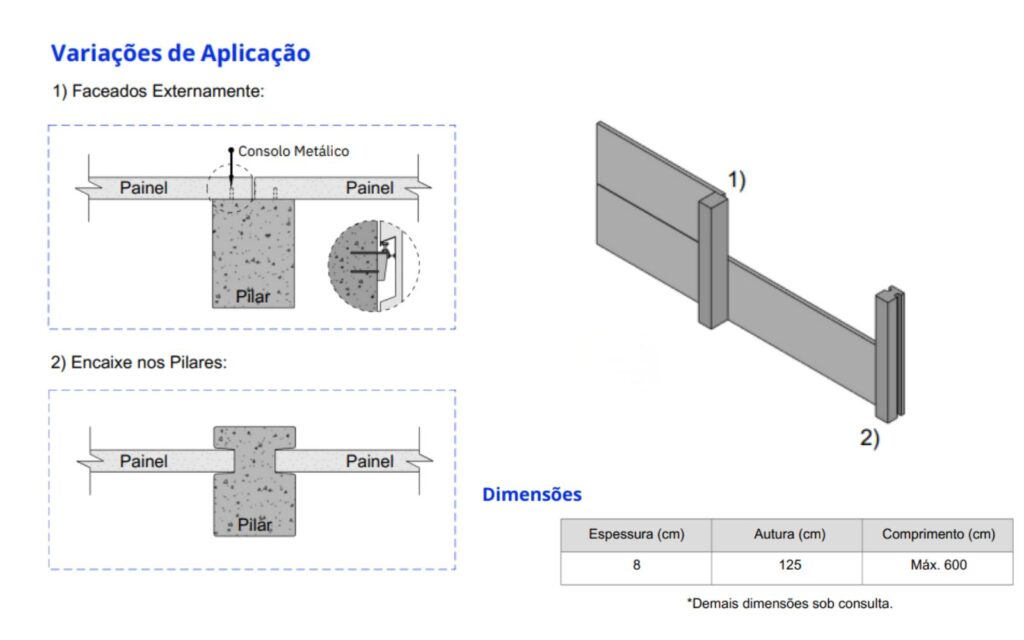 Variações de Aplicação

1) Faceados Externamente:

Consolo Metálico

Painel

Painel

Pilar

2) Encaixe nos Pilares:

Painel

Painel

Pilar

1)

2)

Dimensões

| Espessura (cm) | Autura (cm) | Comprimento (cm) |
|---|---|---|
| 8 | 125 | Máx. 600 |

*Demais dimensões sob consulta.